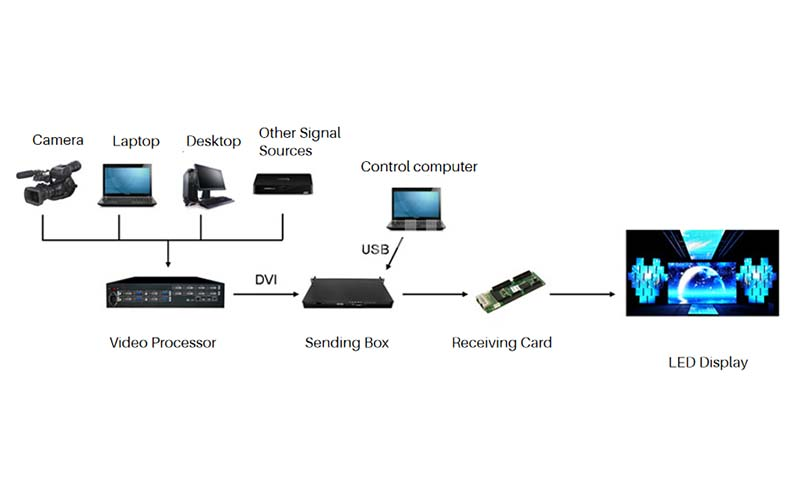 Camera

Laptop

Desktop

Other Signal Sources

Control computer

USB

DVI

Video Processor

Sending Box

Receiving Card

LED Display